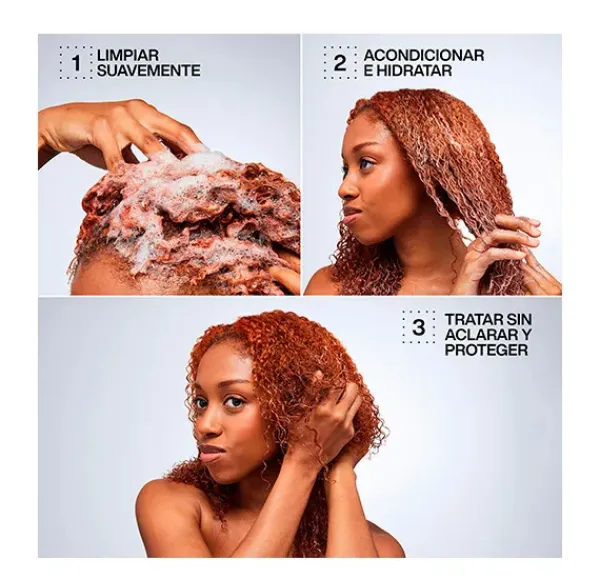 1 LIMPIAR SUAVEMENTE

2 ACONDICIONAR E HIDRATAR

3 TRATAR SIN ACLARAR Y PROTEGER