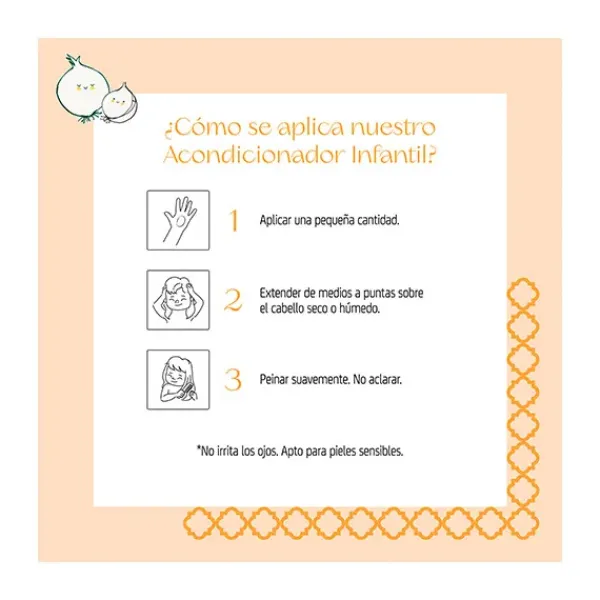 ¿Cómo se aplica nuestro Acondicionador Infantil?

1 Aplicar una pequeña cantidad.

2 Extender de medios a puntas sobre el cabello seco o húmedo.

3 Peinar suavemente. No aclarar.

*No irrita los ojos. Apto para pieles sensibles.