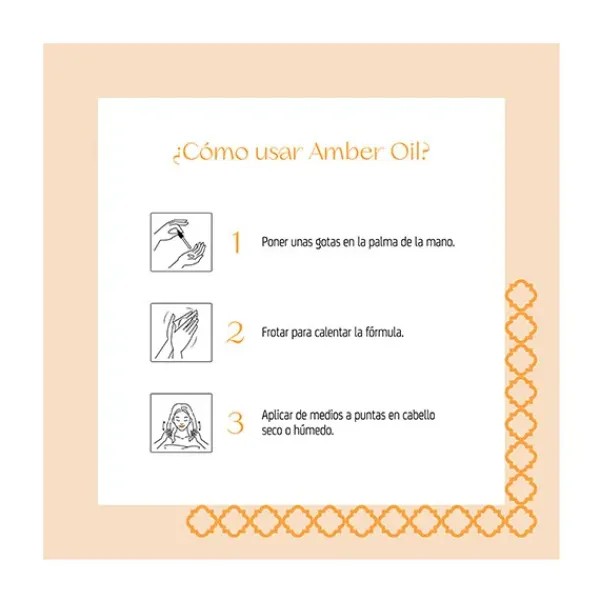 ¿Cómo usar Amber Oil?

1 Poner unas gotas en la palma de la mano.

2 Frotar para calentar la fórmula.

3 Aplicar de medios a puntas en cabello seco o húmedo.