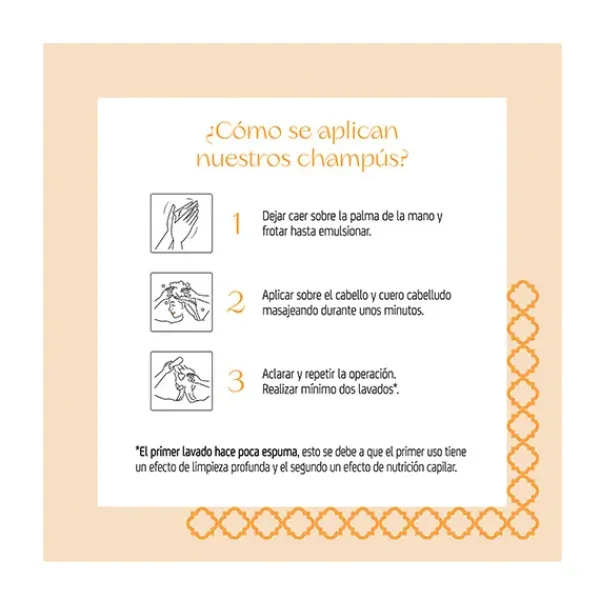 ¿Cómo se aplican nuestros champús?

1 Dejar caer sobre la palma de la mano y frotar hasta emulsionar.

2 Aplicar sobre el cabello y cuero cabelludo masajeando durante unos minutos.

3 Aclarar y repetir la operación. Realizar mínimo dos lavados*.

*El primer lavado hace poca espuma, esto se debe a que el primer uso tiene un efecto de limpieza profunda y el segundo un efecto de nutrición capilar.