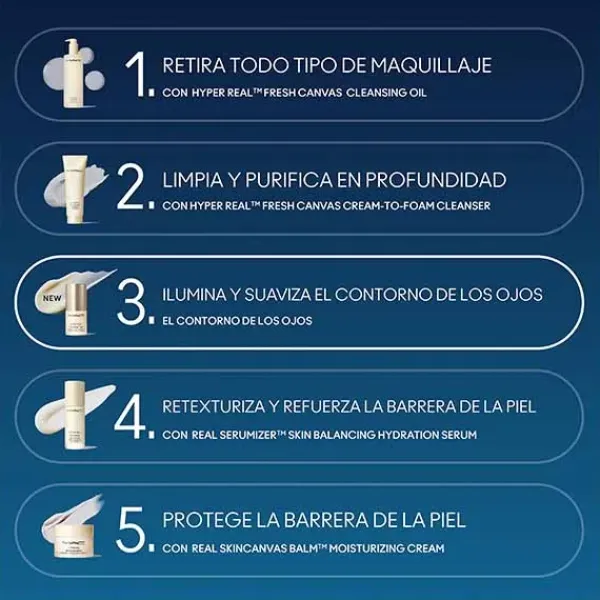 1. RETIRA TODO TIPO DE MAQUILLAJE
CON HYPER REAL™ FRESH CANVAS CLEANSING OIL

2. LIMPIA Y PURIFICA EN PROFUNDIDAD
CON HYPER REAL™ FRESH CANVAS CREAM-TO-FOAM CLEANSER

NEW
3. ILUMINA Y SUAVIZA EL CONTORNO DE LOS OJOS
EL CONTORNO DE LOS OJOS

4. RETEXTURIZA Y REFUERZA LA BARRERA DE LA PIEL
CON REAL SERUMIZER™ SKIN BALANCING HYDRATION SERUM

5. PROTEGE LA BARRERA DE LA PIEL
CON REAL SKINCANVAS BALM™ MOISTURIZING CREAM