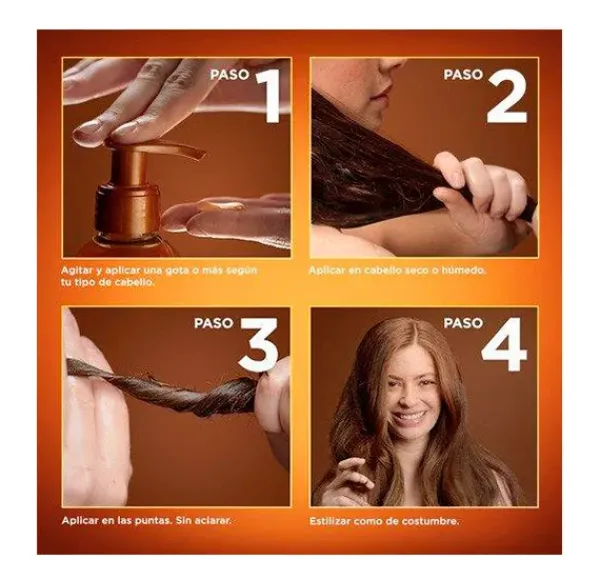 PASO 1

Agitar y aplicar una gota o más según tu tipo de cabello.

PASO 2

Aplicar en cabello seco o húmedo.

PASO 3

Aplicar en las puntas. Sin aclarar.

PASO 4

Estilizar como de costumbre.