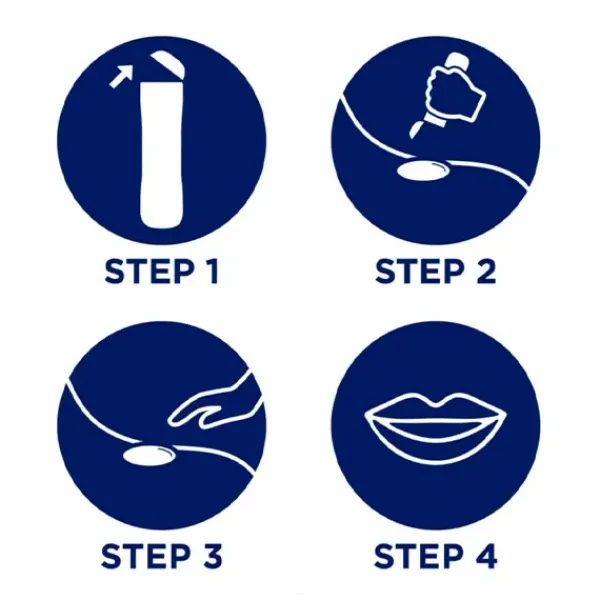 STEP 1

STEP 2

STEP 3

STEP 4