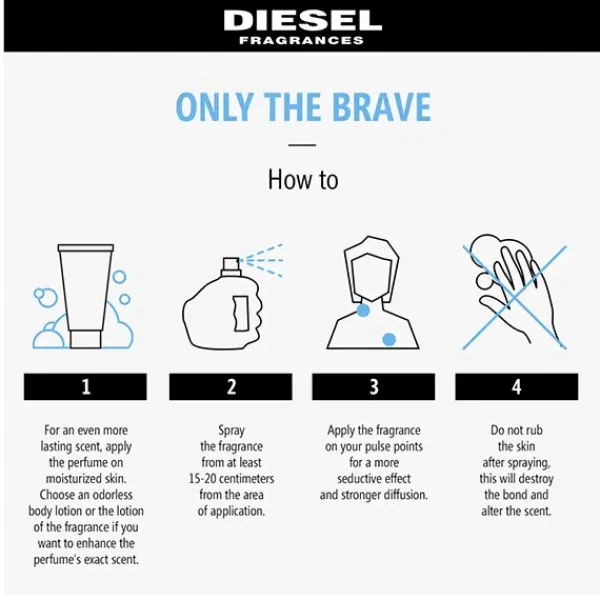 DIESEL
FRAGRANCES

ONLY THE BRAVE

How to

1

For an even more lasting scent, apply the perfume on moisturized skin. Choose an odorless body lotion or the lotion of the fragrance if you want to enhance the perfume's exact scent.

2

Spray the fragrance from at least 15-20 centimeters from the area of application.

3

Apply the fragrance on your pulse points for a more seductive effect and stronger diffusion.

4

Do not rub the skin after spraying, this will destroy the bond and alter the scent.