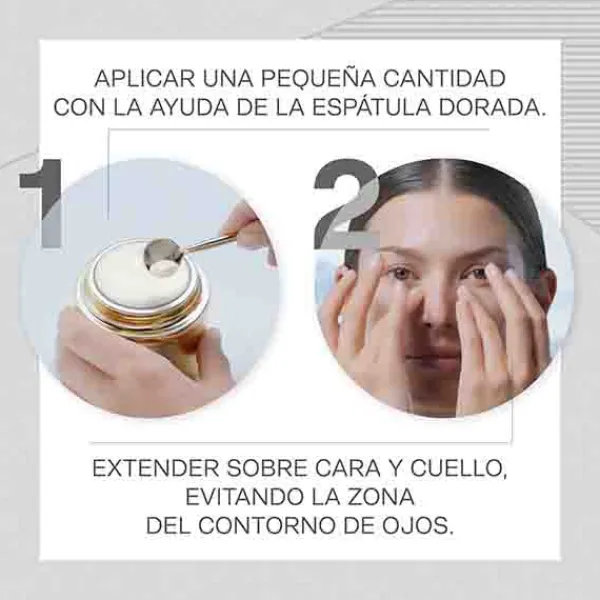 APLICAR UNA PEQUEÑA CANTIDAD CON LA AYUDA DE LA ESPÁTULA DORADA.

1

2

EXTENDER SOBRE CARA Y CUELLO, EVITANDO LA ZONA DEL CONTORNO DE OJOS.