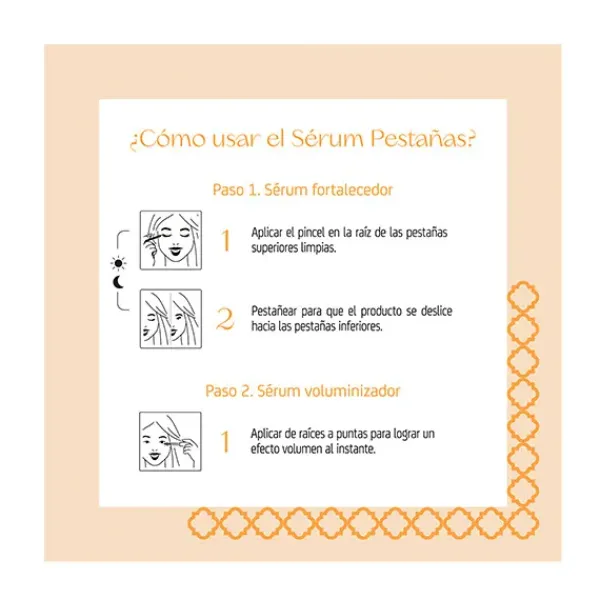 ¿Cómo usar el Sérum Pestañas?

Paso 1. Sérum fortalecedor

1 Aplicar el pincel en la raíz de las pestañas superiores limpias.

2 Pestañear para que el producto se deslice hacia las pestañas inferiores.

Paso 2. Sérum voluminizador

1 Aplicar de raíces a puntas para lograr un efecto volumen al instante.